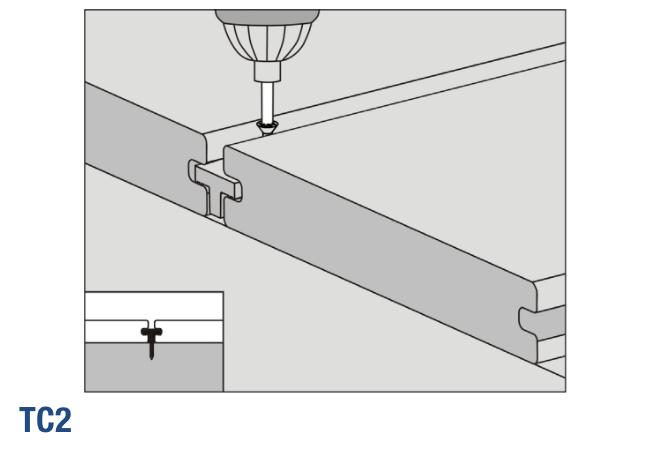 TC2