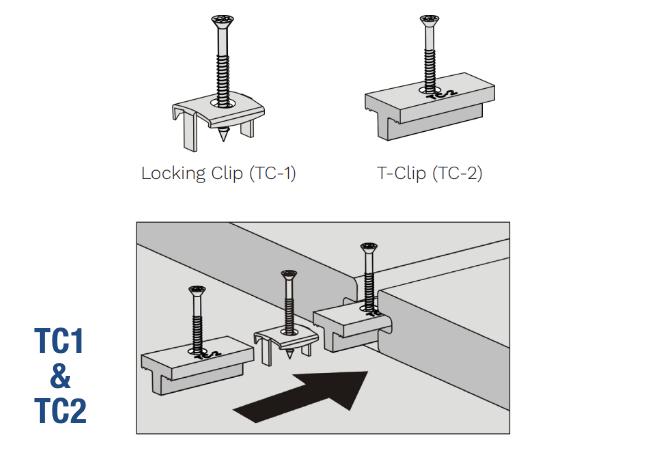 Locking Clip (TC-1)

T-Clip (TC-2)

TC1
&
TC2